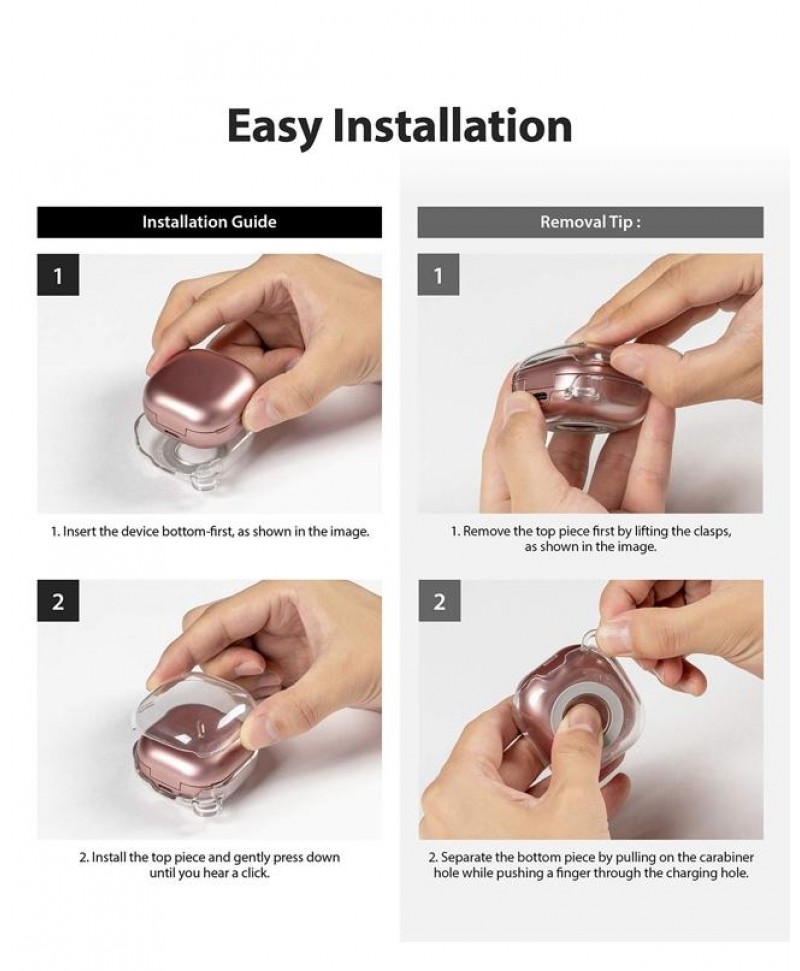 Easy Installation

Installation Guide

1

1. Insert the device bottom-first, as shown in the image.

2

2. Install the top piece and gently press down until you hear a click.

Removal Tip :

1

1. Remove the top piece first by lifting the clasps, as shown in the image.

2

2. Separate the bottom piece by pulling on the carabiner hole while pushing a finger through the charging hole.