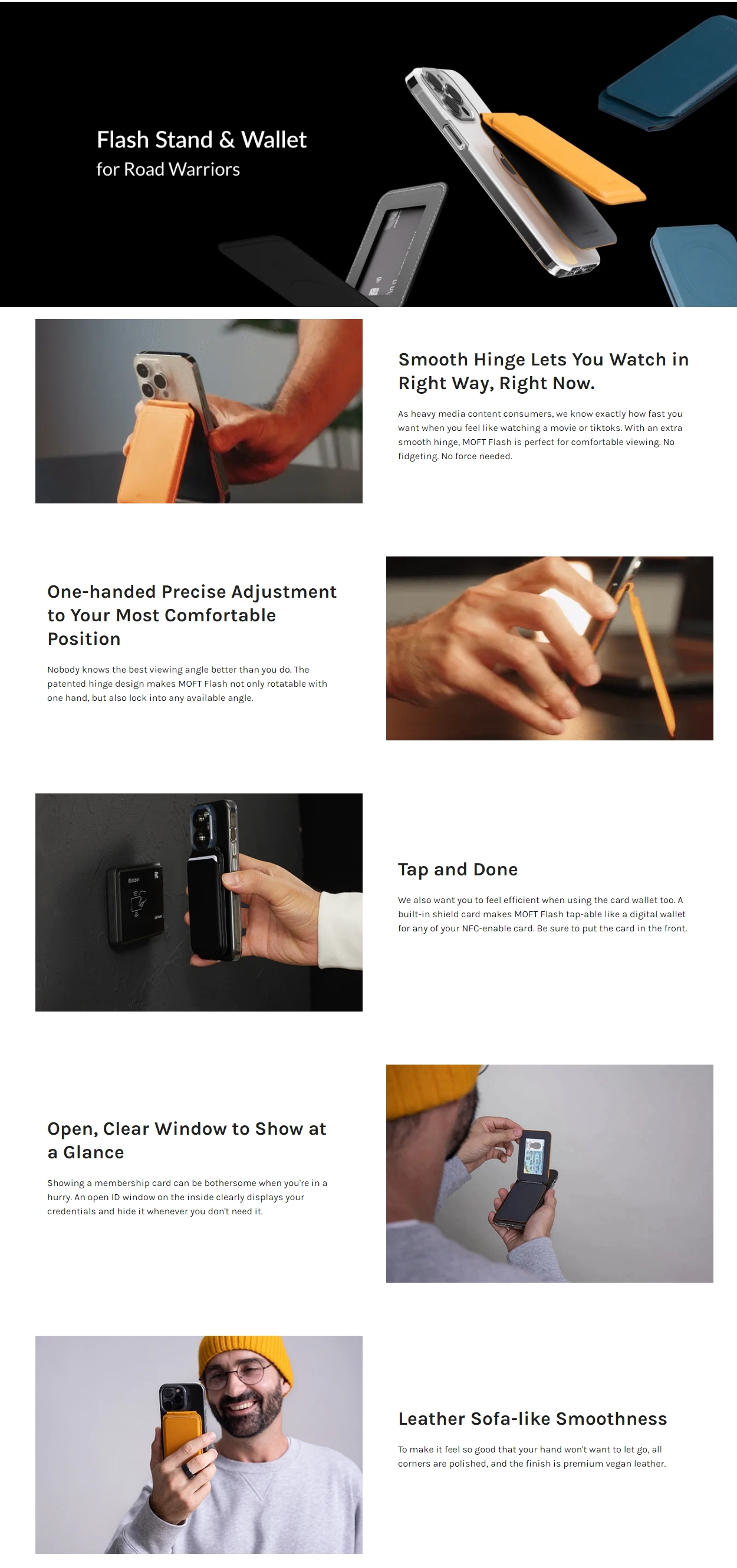 Flash Stand & Wallet
for Road Warriors

Smooth Hinge Lets You Watch in Right Way, Right Now.

As heavy media content consumers, we know exactly how fast you want when you feel like watching a movie or tiktoks. With an extra smooth hinge, MOFT Flash is perfect for comfortable viewing. No fidgeting. No force needed.

One-handed Precise Adjustment to Your Most Comfortable Position

Nobody knows the best viewing angle better than you do. The patented hinge design makes MOFT Flash not only rotatable with one hand, but also lock into any available angle.

Tap and Done

We also want you to feel efficient when using the card wallet too. A built-in shield card makes MOFT Flash tap-able like a digital wallet for any of your NFC-enable card. Be sure to put the card in the front.

Open, Clear Window to Show at a Glance

Showing a membership card can be bothersome when you're in a hurry. An open ID window on the inside clearly displays your credentials and hide it whenever you don't need it.

Leather Sofa-like Smoothness

To make it feel so good that your hand won't want to let go, all corners are polished, and the finish is premium vegan leather.